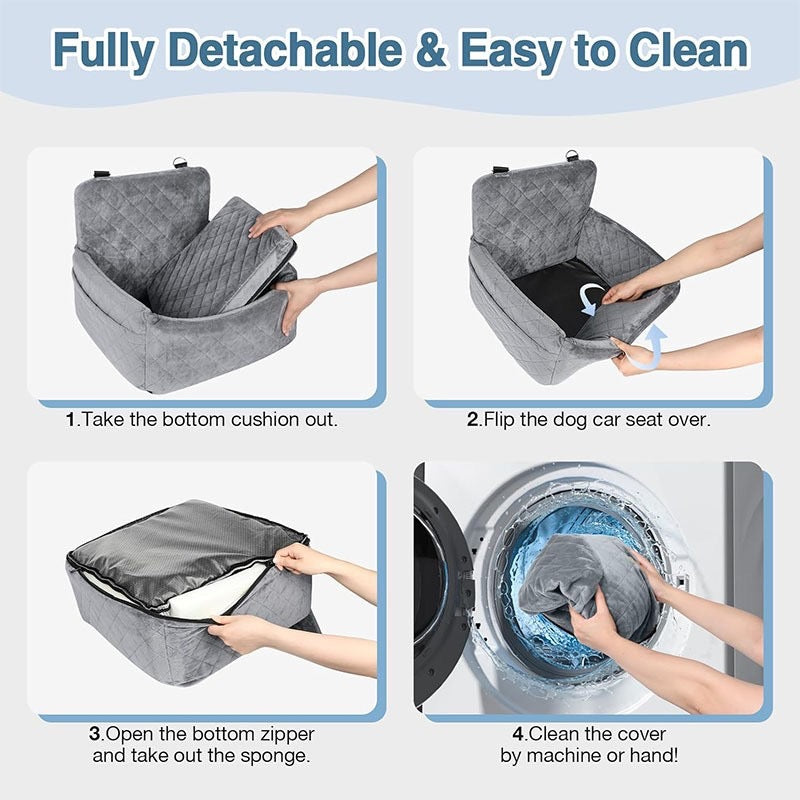 Fully Detachable & Easy to Clean

1.Take the bottom cushion out.

2.Flip the dog car seat over.

3.Open the bottom zipper and take out the sponge.

4.Clean the cover by machine or hand!